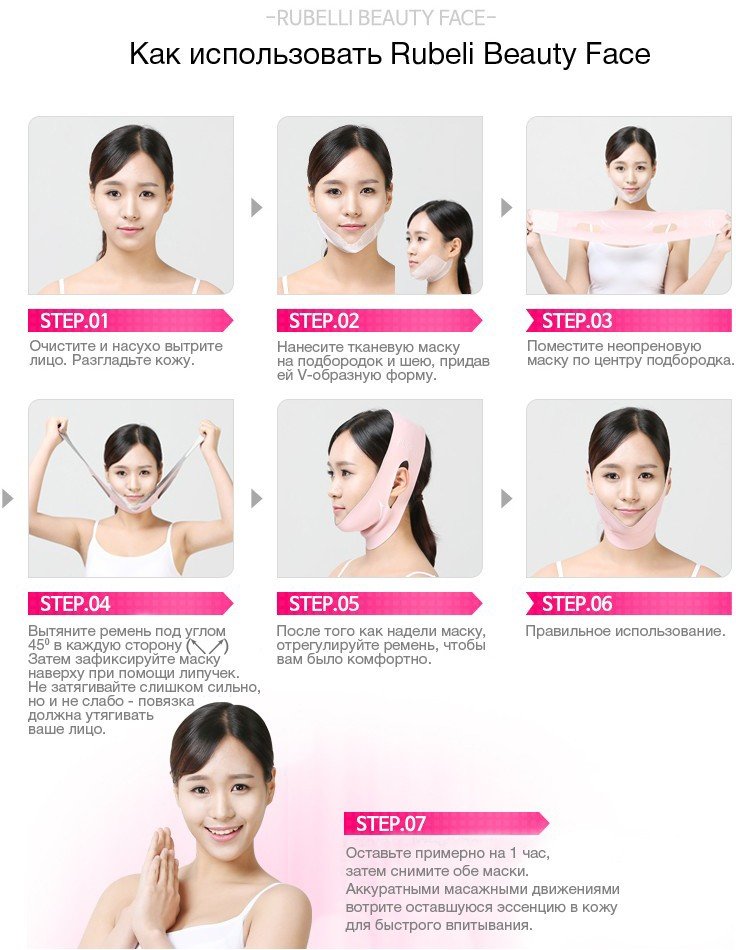 -RUBELLI BEAUTY FACE-

Как использовать Rubeli Beauty Face

STEP.01

Очистите и насухо вытрите лицо. Разгладьте кожу.

STEP.02

Нанесите тканевую маску на подбородок и шею, придав ей V-образную форму.

STEP.03

Поместите неопреновую маску по центру подбородка.

STEP.04

Вытяните ремень под углом $45^0$ в каждую сторону (↖↗) Затем зафиксируйте маску наверху при помощи липучек. Не затягивайте слишком сильно, но и не слабо - повязка должна утягивать ваше лицо.

STEP.05

После того как надели маску, отрегулируйте ремень, чтобы вам было комфортно.

STEP.06

Правильное использование.

STEP.07

Оставьте примерно на 1 час, затем снимите обе маски. Аккуратными масажными движениями вотрите оставшуюся эссенцию в кожу для быстрого впитывания.