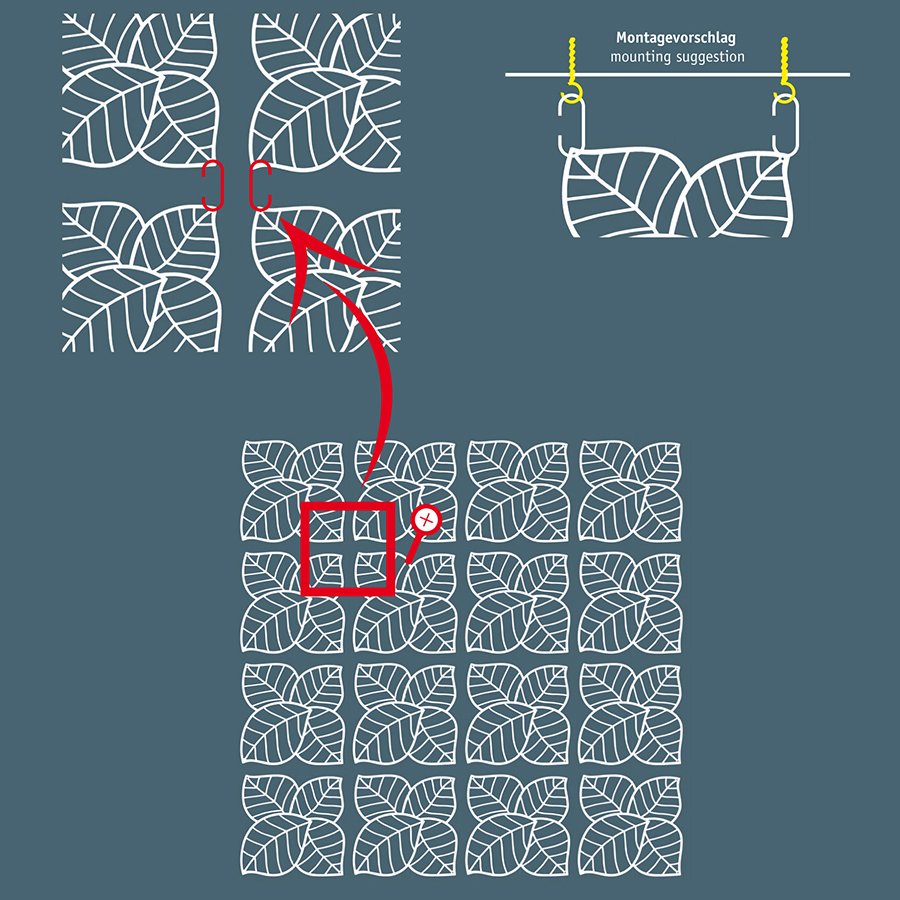 Montagevorschlag
mounting suggestion