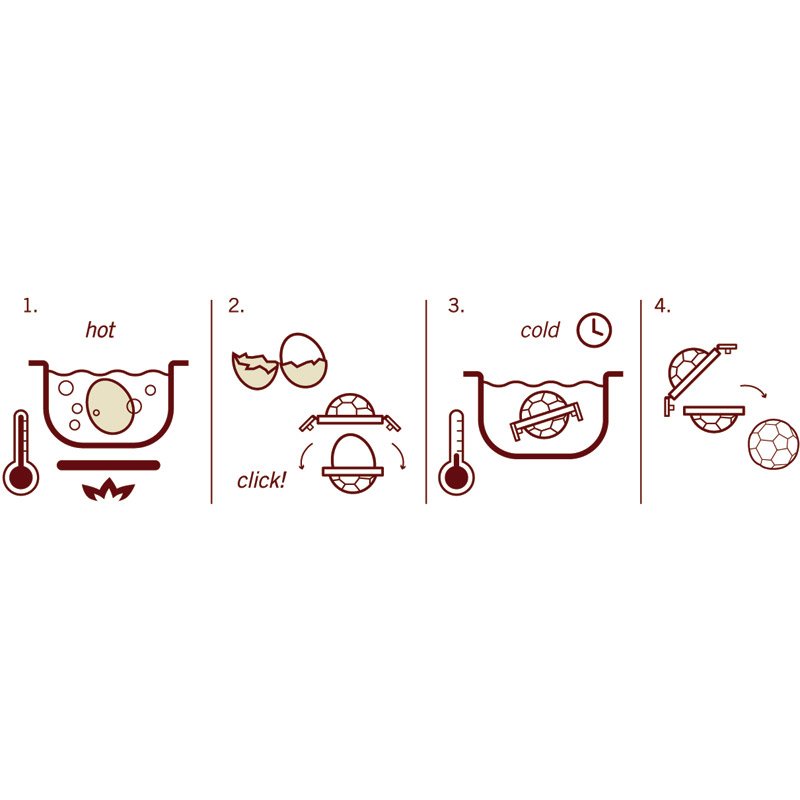 1.
hot

2.
click!

3.
cold

4.