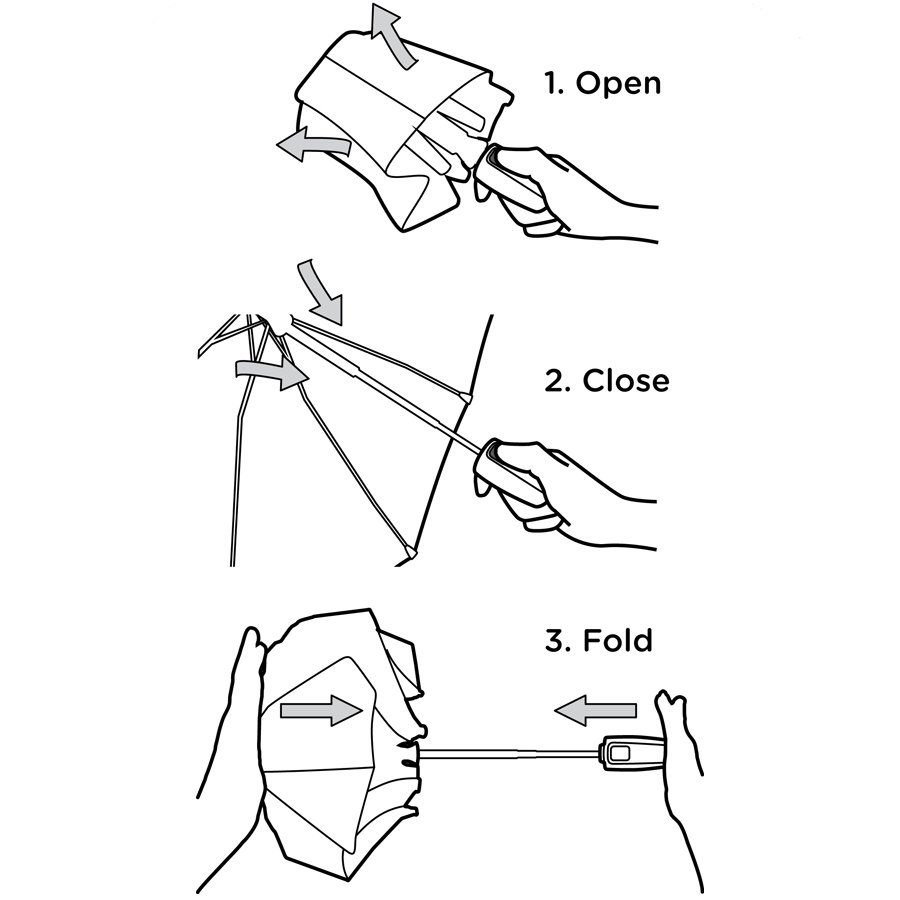 1. Open

2. Close

3. Fold