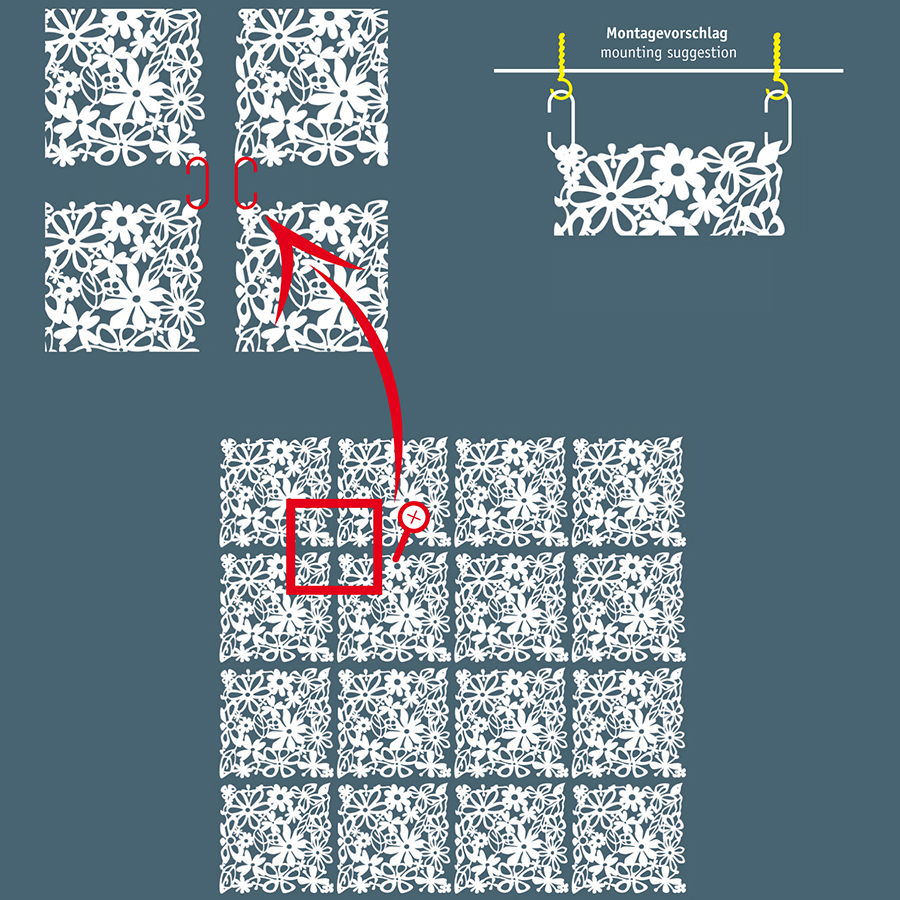 Montagevorschlag
mounting suggestion