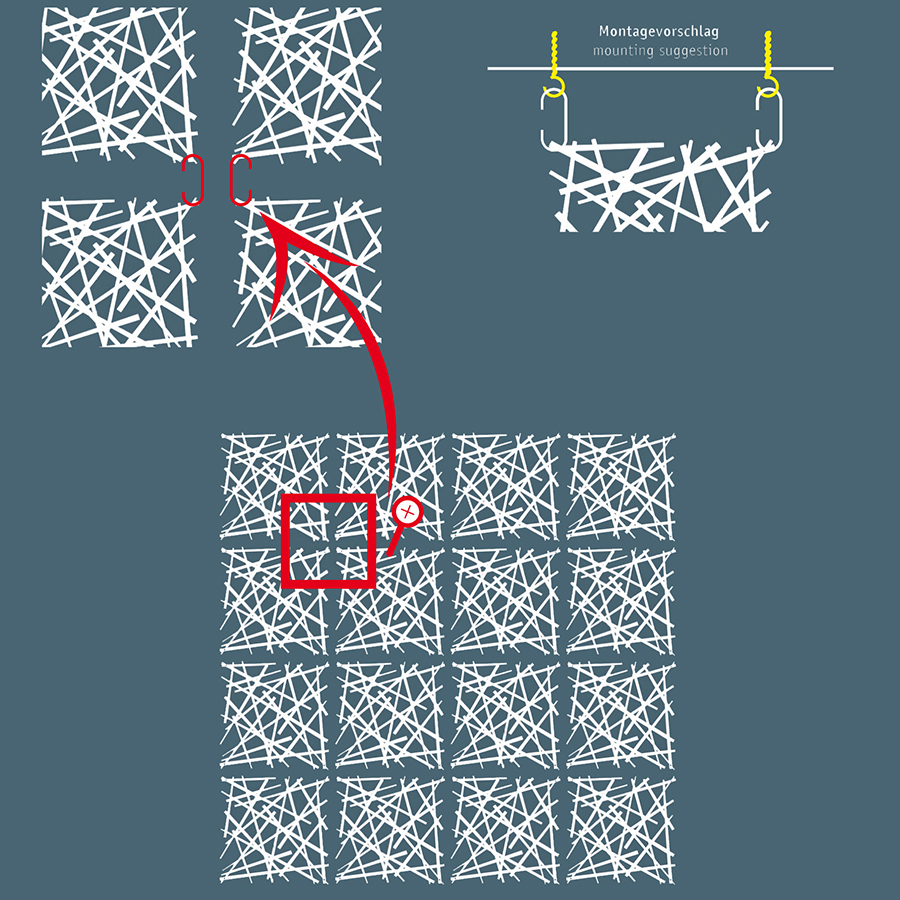 Montagevorschlag
mounting suggestion